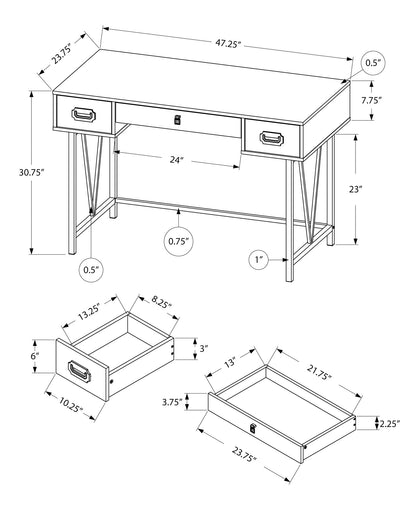 23.75"
47.25"
0.5"
7.75"
30.75"
24"
23"
0.75"
0.5"
1"
13.25"
8.25"
6"
3"
10.25"
13"
21.75"
3.75"
2.25"
23.75"