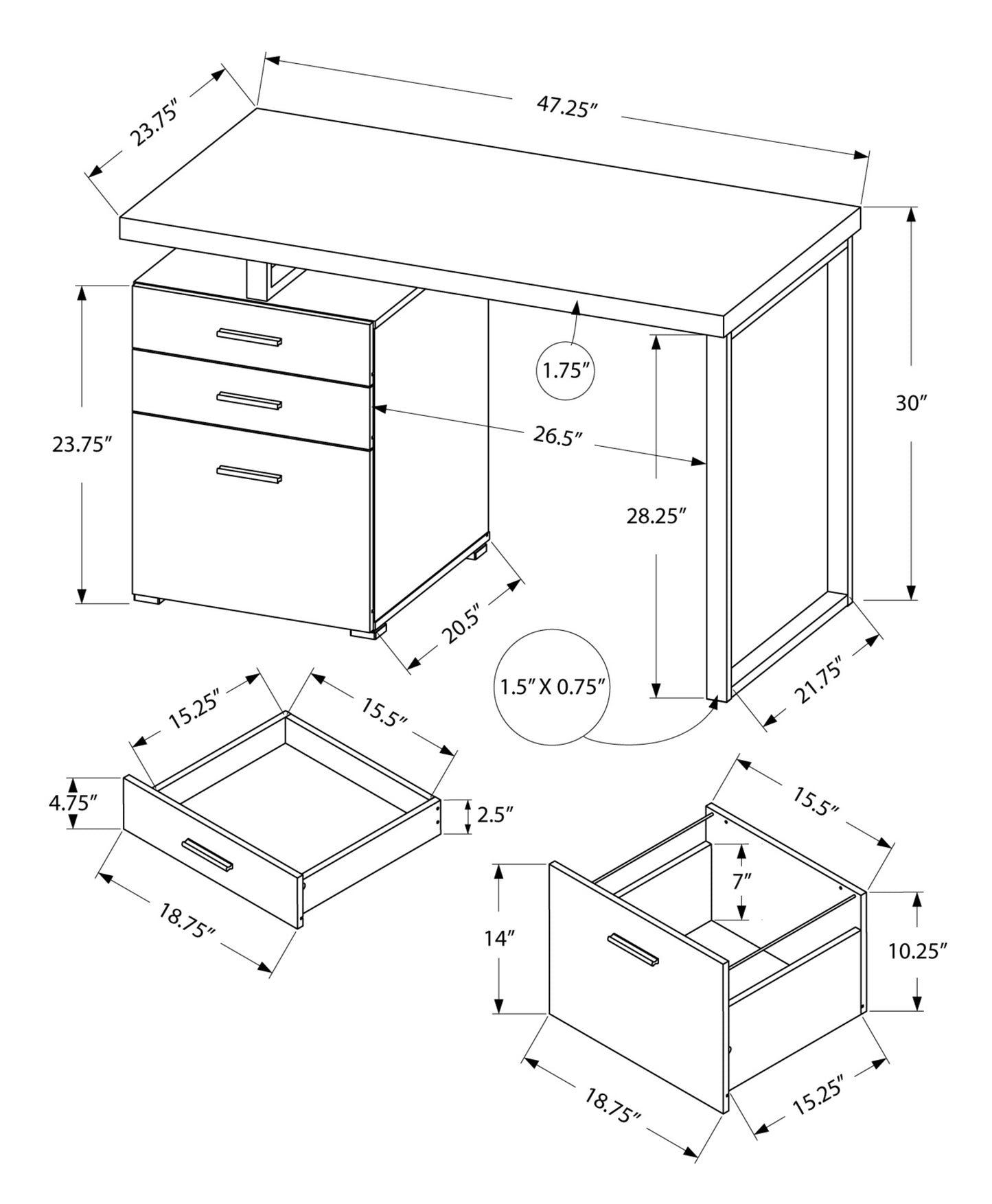 23.75″
47.25″
1.75″
30″
23.75″
26.5″
28.25″
20.5″
1.5″ X 0.75″
21.75″
15.25″
15.5″
4.75″
2.5″
18.75″
15.5″
7″
14″
10.25″
18.75″
15.25″